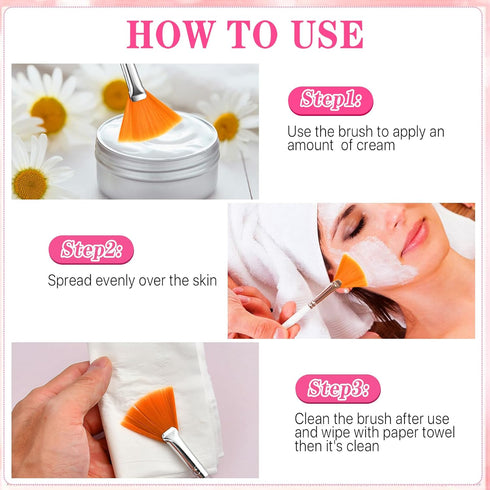 HOW TO USE

Step1:

Use the brush to apply an amount of cream

Step2:

Spread evenly over the skin

Step3:

Clean the brush after use and wipe with paper towel then it's clean