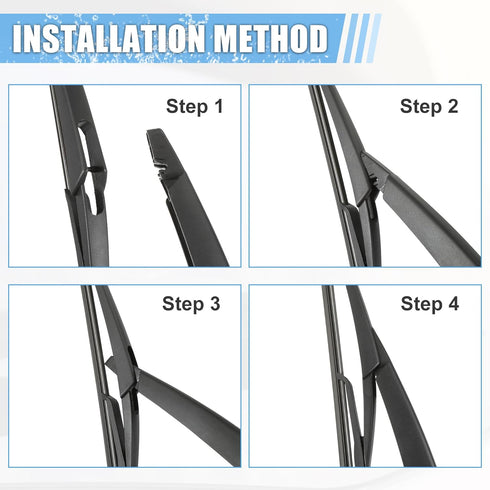 INSTALLATION METHOD

Step 1

Step 2

Step 3

Step 4