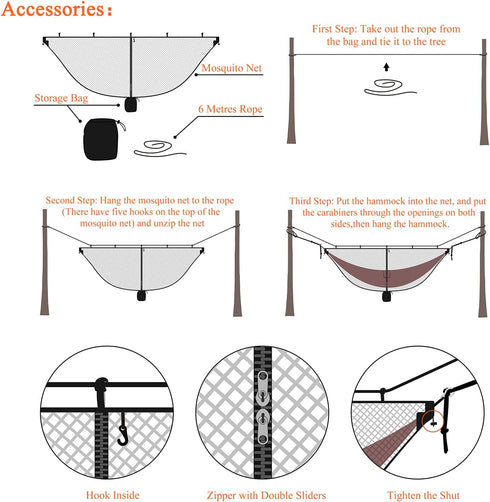 Accessories:

Mosquito Net

Storage Bag

6 Metres Rope

First Step: Take out the rope from the bag and tie it to the tree

Second Step: Hang the mosquito net to the rope (There have five hooks on the top of the mosquito net) and unzip the net

Third Step: Put the hammock into the net, and put the carabiners through the openings on both sides,then hang the hammock.

Hook Inside

Zipper with Double Sliders

Tighten the Shut