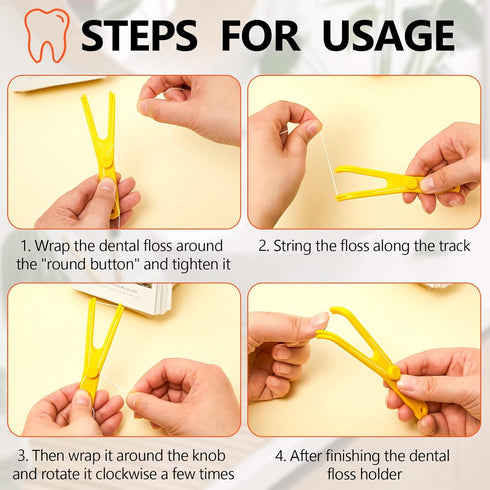 STEPS FOR USAGE

1. Wrap the dental floss around the "round button" and tighten it

2. String the floss along the track

3. Then wrap it around the knob and rotate it clockwise a few times

4. After finishing the dental floss holder