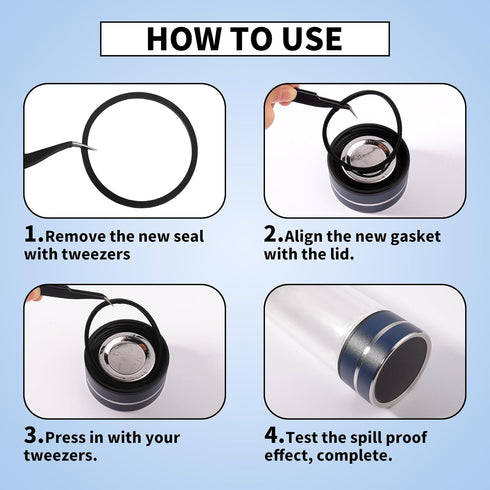 HOW TO USE

1.Remove the new seal with tweezers

2.Align the new gasket with the lid.

3.Press in with your tweezers.

4.Test the spill proof effect, complete.