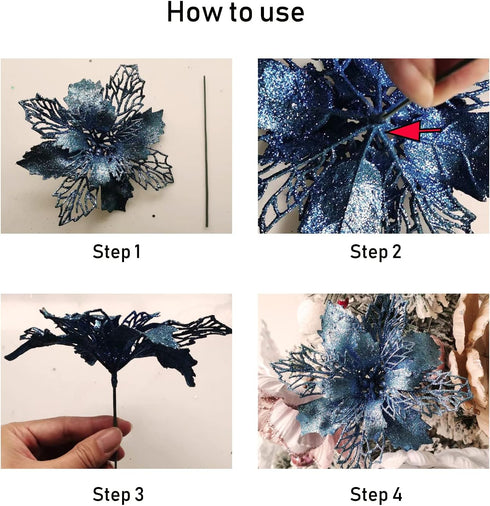 How to use

Step 1

Step 2

Step 3

Step 4