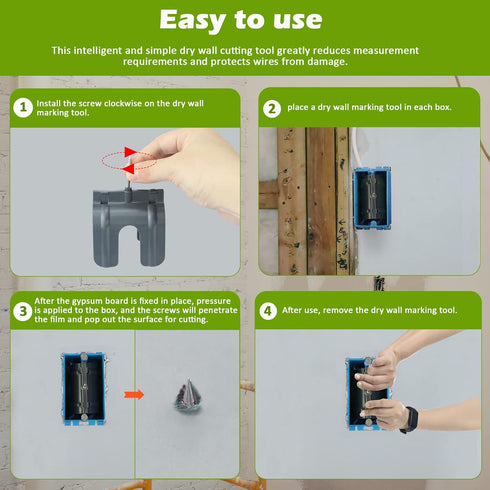 Easy to use

This intelligent and simple dry wall cutting tool greatly reduces measurement requirements and protects wires from damage.

1 Install the screw clockwise on the dry wall marking tool.

2 place a dry wall marking tool in each box.

3 After the gypsum board is fixed in place, pressure is applied to the box, and the screws will penetrate the film and pop out the surface for cutting.

4 After use, remove the dry wall marking tool.