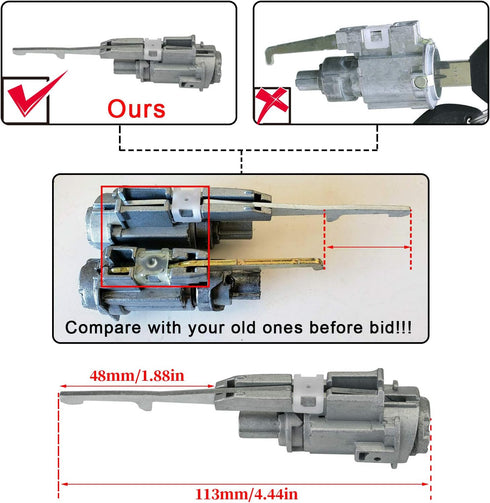 Ours

Compare with your old ones before bid!!!

48mm/1.88in

113mm/4.44in