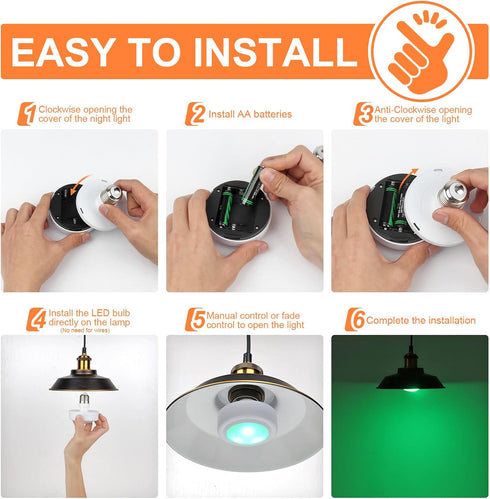 EASY TO INSTALL

1 Clockwise opening the cover of the night light

2 Install AA batteries

3 Anti-Clockwise opening the cover of the light

4 Install the LED bulb directly on the lamp
(No need for wires)

5 Manual control or fade control to open the light

6 Complete the installation