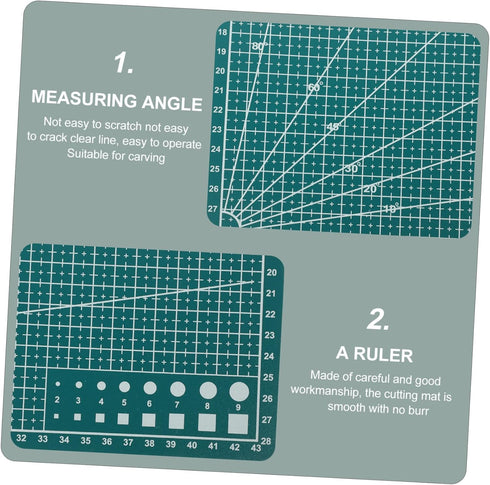 1.

MEASURING ANGLE

Not easy to scratch not easy to crack clear line, easy to operate Suitable for carving

18
19
20
21
22
23
24
25
26
27

80°
60°
45°
30°
20°
10°

20
21
22
23
24
25
26
27
28

2 3 4 5 6 7 8 9

32 33 34 35 36 37 38 39 40 41 42 43

2.

A RULER

Made of careful and good workmanship, the cutting mat is smooth with no burr