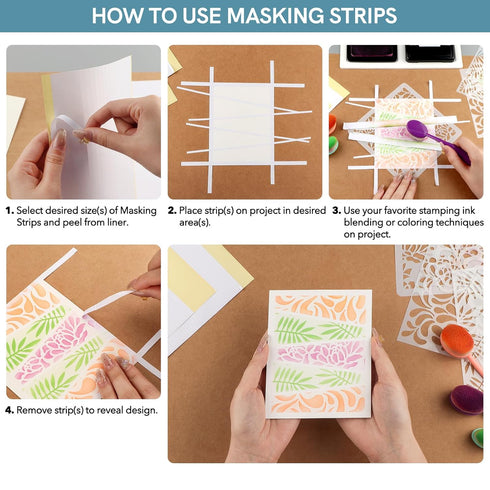 HOW TO USE MASKING STRIPS

1. Select desired size(s) of Masking Strips and peel from liner.

2. Place strip(s) on project in desired area(s).

3. Use your favorite stamping ink blending or coloring techniques on project.

4. Remove strip(s) to reveal design.