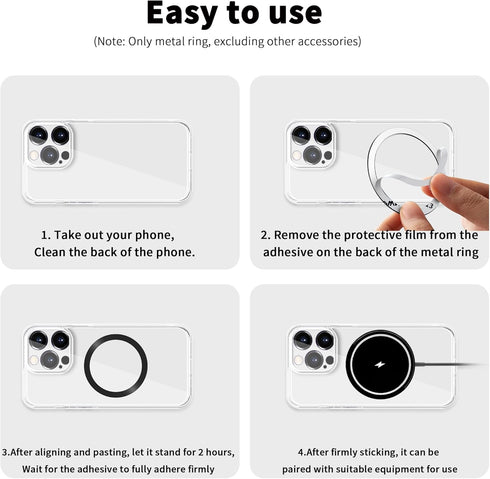 Easy to use

(Note: Only metal ring, excluding other accessories)

1. Take out your phone, Clean the back of the phone.

2. Remove the protective film from the adhesive on the back of the metal ring

3.After aligning and pasting, let it stand for 2 hours, Wait for the adhesive to fully adhere firmly

4.After firmly sticking, it can be paired with suitable equipment for use