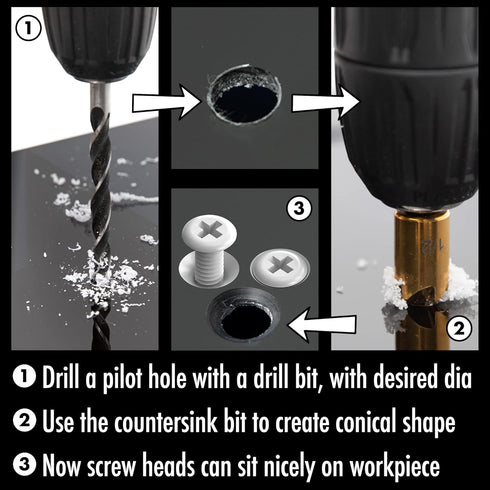 1

3

1/2

2

1 Drill a pilot hole with a drill bit, with desired dia

2 Use the countersink bit to create conical shape

3 Now screw heads can sit nicely on workpiece