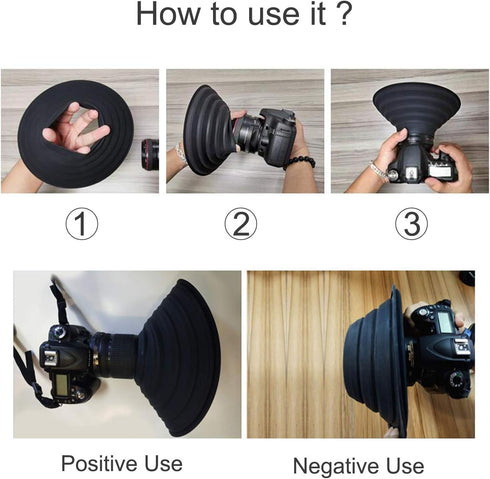 How to use it ?

①

②

③

Positive Use

Negative Use