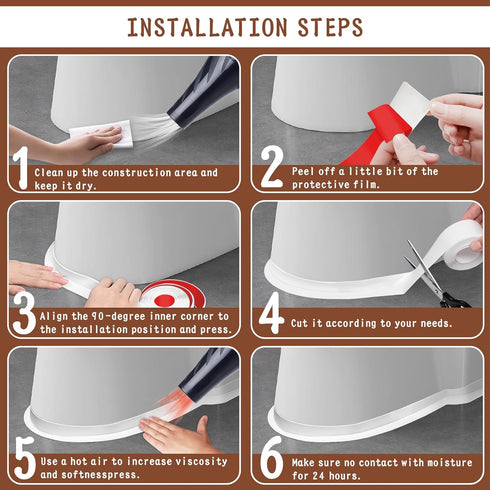 INSTALLATION STEPS

1 Clean up the construction area and keep it dry.

2 Peel off a little bit of the protective film.

3 Align the 90-degree inner corner to the installation position and press.

4 Cut it according to your needs.

5 Use a hot air to increase viscosity and softnesspress.

6 Make sure no contact with moisture for 24 hours.