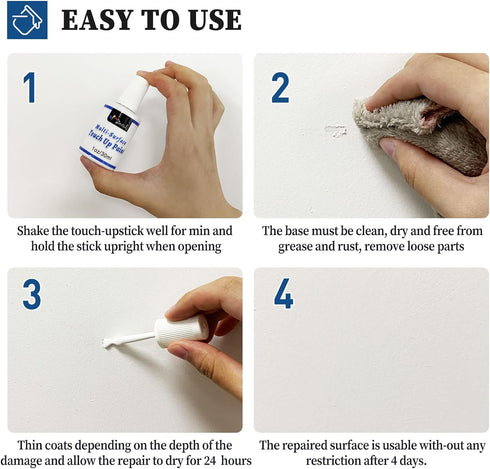 EASY TO USE

1

Multi-Surface Touch Up Paint
1oz/30ml

Shake the touch-upstick well for min and hold the stick upright when opening

2

The base must be clean, dry and free from grease and rust, remove loose parts

3

Thin coats depending on the depth of the damage and allow the repair to dry for 24 hours

4

The repaired surface is usable with-out any restriction after 4 days.