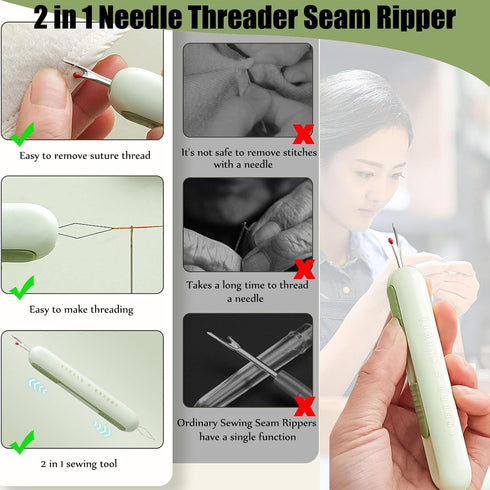 2 in 1 Needle Threader Seam Ripper

Easy to remove suture thread

Easy to make threading

2 in 1 sewing tool

It's not safe to remove stitches with a needle

Takes a long time to thread a needle

Ordinary Sewing Seam Rippers have a single function