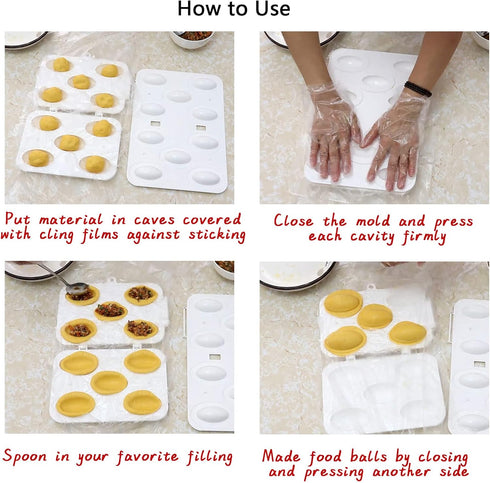 How to Use

Put material in caves covered with cling films against sticking

Close the mold and press each cavity firmly

Spoon in your favorite filling

Made food balls by closing and pressing another side