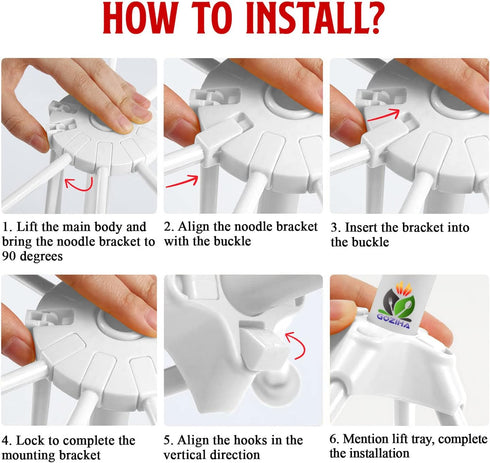 HOW TO INSTALL?

1. Lift the main body and bring the noodle bracket to 90 degrees

2. Align the noodle bracket with the buckle

3. Insert the bracket into the buckle

GOZIHA

4. Lock to complete the mounting bracket

5. Align the hooks in the vertical direction

6. Mention lift tray, complete the installation