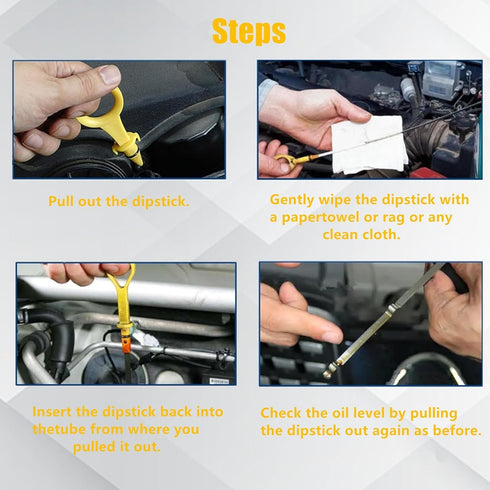 Steps

Pull out the dipstick.

Gently wipe the dipstick with a papertowel or rag or any clean cloth.

Insert the dipstick back into thetube from where you pulled it out.

Check the oil level by pulling the dipstick out again as before.