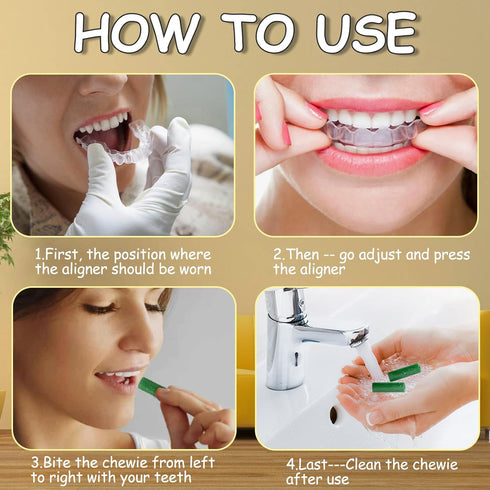 HOW TO USE

1.First, the position where the aligner should be worn

2.Then -- go adjust and press the aligner

3.Bite the chewie from left to right with your teeth

4.Last---Clean the chewie after use