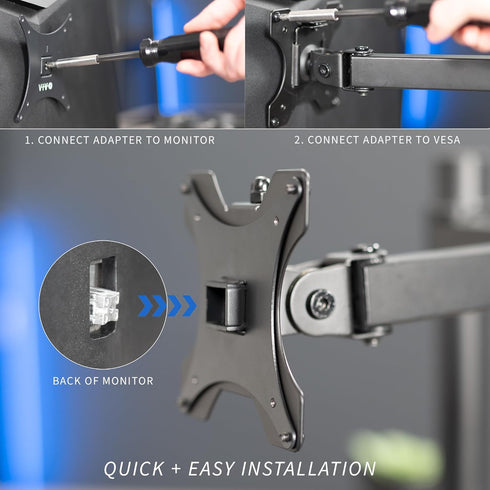 VIVO

1. CONNECT ADAPTER TO MONITOR

2. CONNECT ADAPTER TO VESA

BACK OF MONITOR

QUICK + EASY INSTALLATION