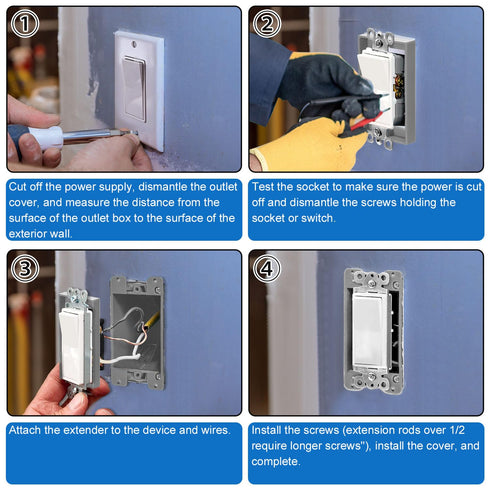 ①

Cut off the power supply, dismantle the outlet cover, and measure the distance from the surface of the outlet box to the surface of the exterior wall.

②

Test the socket to make sure the power is cut off and dismantle the screws holding the socket or switch.

③

Attach the extender to the device and wires.

④

Install the screws (extension rods over 1/2 require longer screws"), install the cover, and complete.