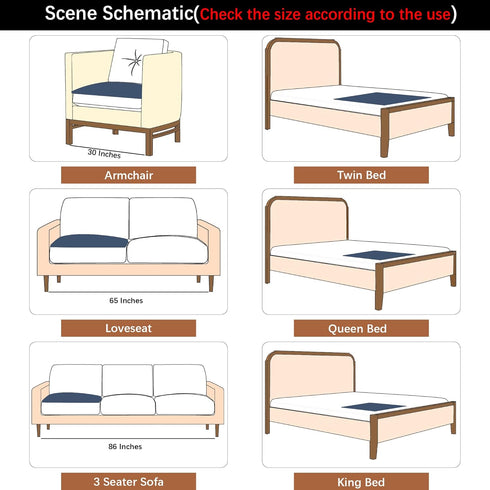 Scene Schematic(Check the size according to the use)

30 Inches

Armchair

Twin Bed

65 Inches

Loveseat

Queen Bed

86 Inches

3 Seater Sofa

King Bed