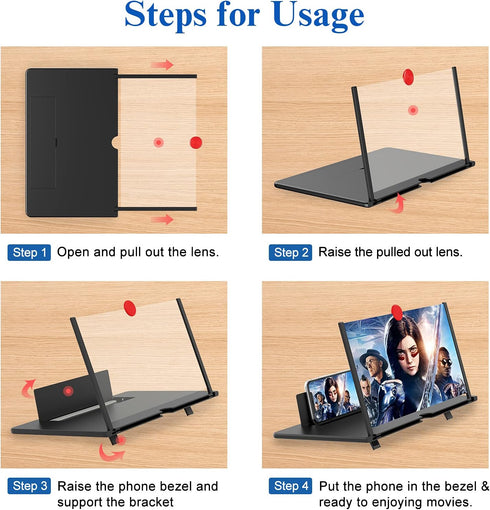 Steps for Usage

Step 1 Open and pull out the lens.

Step 2 Raise the pulled out lens.

Step 3 Raise the phone bezel and support the bracket

Step 4 Put the phone in the bezel & ready to enjoying movies.