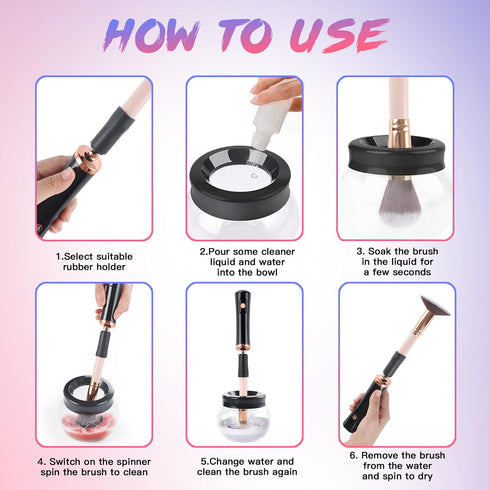 HOW TO USE

1.Select suitable rubber holder

2.Pour some cleaner liquid and water into the bowl

3. Soak the brush in the liquid for a few seconds

4. Switch on the spinner spin the brush to clean

5.Change water and clean the brush again

6. Remove the brush from the water and spin to dry