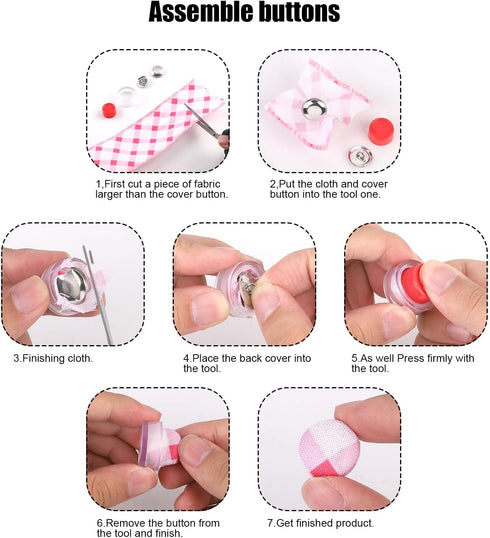 Assemble buttons

1,First cut a piece of fabric larger than the cover button.

2,Put the cloth and cover button into the tool one.

3.Finishing cloth.

4.Place the back cover into the tool.

5.As well Press firmly with the tool.

6.Remove the button from the tool and finish.

7.Get finished product.