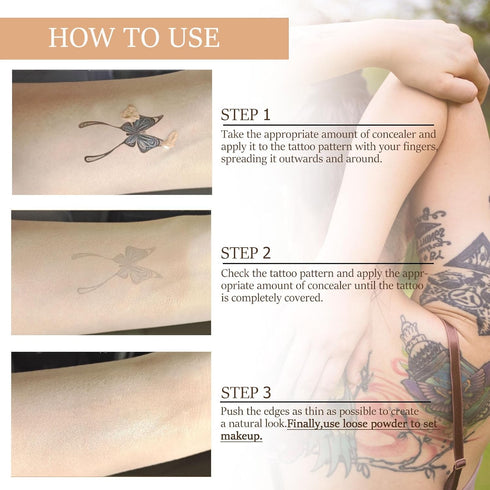 HOW TO USE

STEP 1

Take the appropriate amount of concealer and apply it to the tattoo pattern with your fingers, spreading it outwards and around.

STEP 2

Check the tattoo pattern and apply the appropriate amount of concealer until the tattoo is completely covered.

STEP 3

Push the edges as thin as possible to create a natural look.Finally,use loose powder to set makeup.