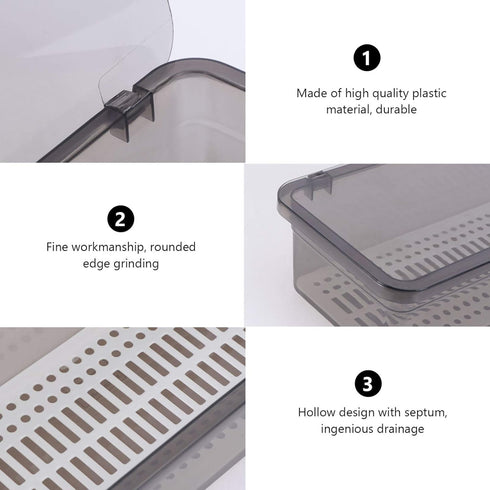 1

Made of high quality plastic material, durable

2

Fine workmanship, rounded edge grinding

3

Hollow design with septum, ingenious drainage