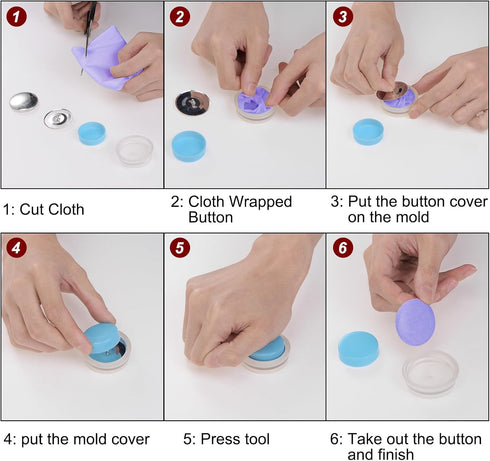 1

2

3

1: Cut Cloth

2: Cloth Wrapped Button

3: Put the button cover on the mold

4

5

6

4: put the mold cover

5: Press tool

6: Take out the button and finish