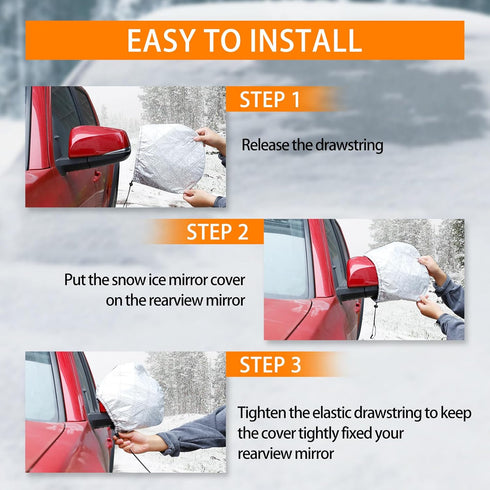 EASY TO INSTALL

STEP 1

Release the drawstring

STEP 2

Put the snow ice mirror cover on the rearview mirror

STEP 3

Tighten the elastic drawstring to keep the cover tightly fixed your rearview mirror