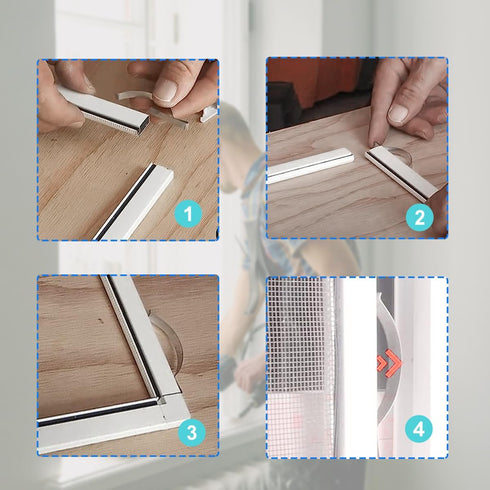 1

2

3

4