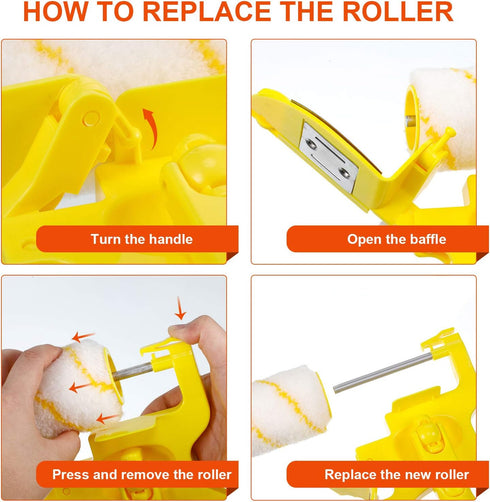 HOW TO REPLACE THE ROLLER

Turn the handle

Open the baffle

Press and remove the roller

Replace the new roller