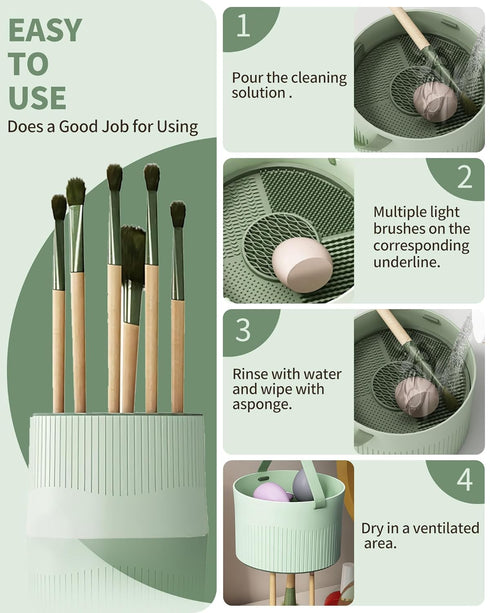 EASY
TO
USE
Does a Good Job for Using

1
Pour the cleaning solution .

2
Multiple light brushes on the corresponding underline.

3
Rinse with water and wipe with asponge.

4
Dry in a ventilated area.