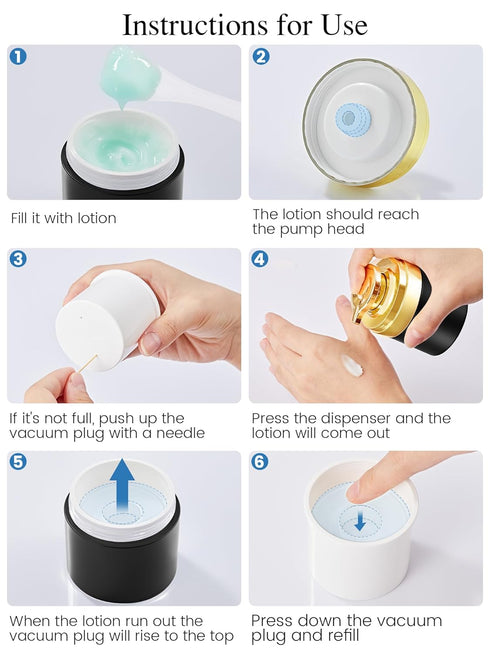 Instructions for Use

1

Fill it with lotion

2

The lotion should reach the pump head

3

If it's not full, push up the vacuum plug with a needle

4

Press the dispenser and the lotion will come out

5

When the lotion run out the vacuum plug will rise to the top

6

Press down the vacuum plug and refill