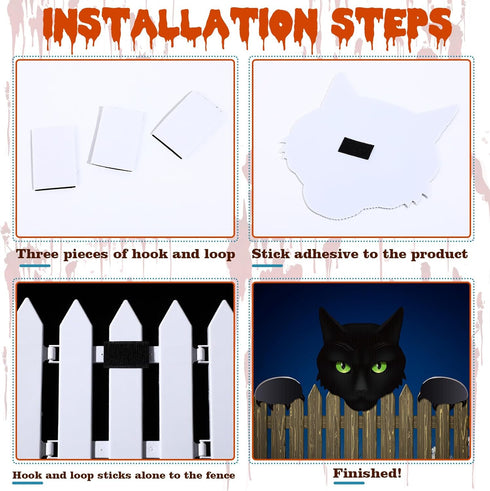 INSTALLATION STEPS

Three pieces of hook and loop

Stick adhesive to the product

Hook and loop sticks alone to the fence

Finished!