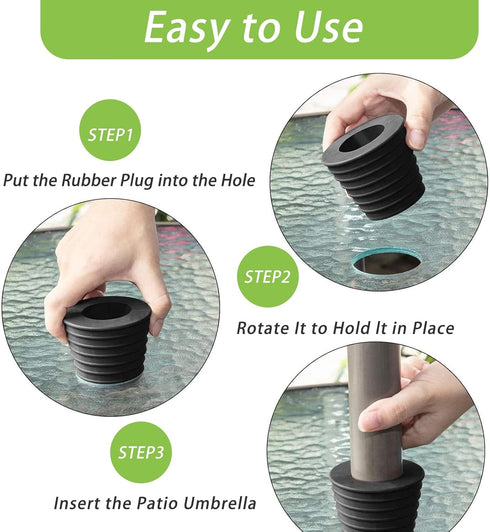 Easy to Use

STEP1

Put the Rubber Plug into the Hole

STEP2

Rotate It to Hold It in Place

STEP3

Insert the Patio Umbrella