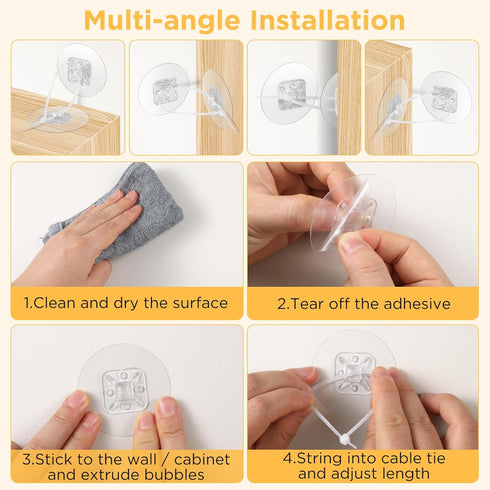 Multi-angle Installation

1.Clean and dry the surface

2.Tear off the adhesive

3.Stick to the wall / cabinet and extrude bubbles

4.String into cable tie and adjust length