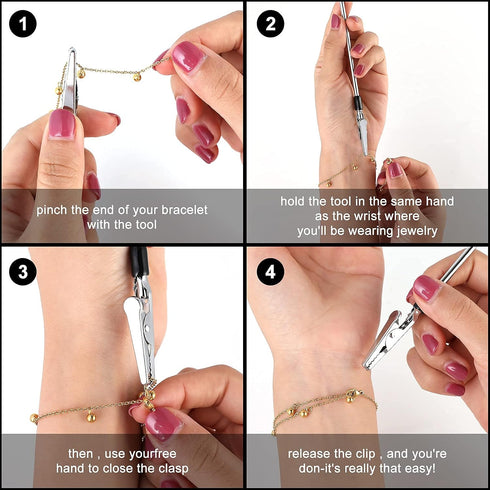 1

pinch the end of your bracelet with the tool

2

hold the tool in the same hand as the wrist where you'll be wearing jewelry

3

then , use yourfree hand to close the clasp

4

release the clip , and you're don-it's really that easy!