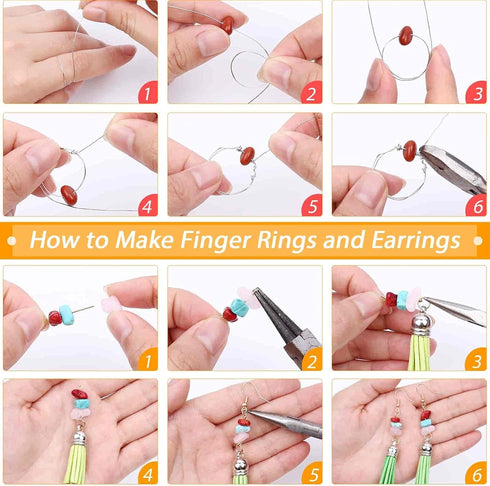 1
2
3
4
5
6

How to Make Finger Rings and Earrings

1
2
3
4
5
6