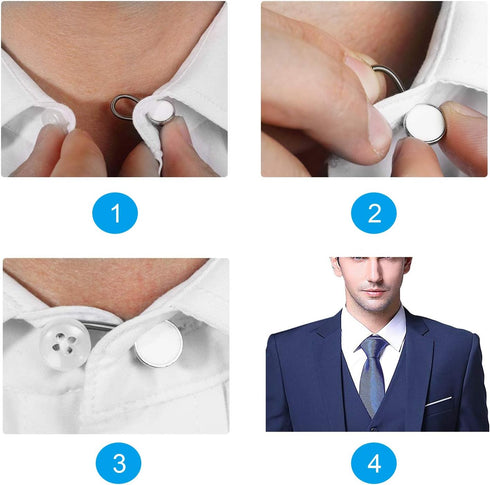 1

2

3

4