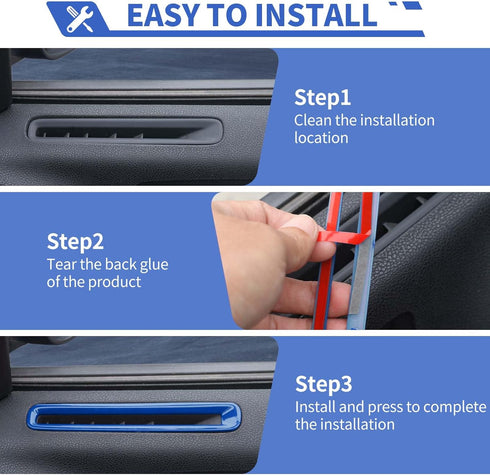 EASY TO INSTALL

Step1
Clean the installation location

Step2
Tear the back glue of the product

Step3
Install and press to complete the installation