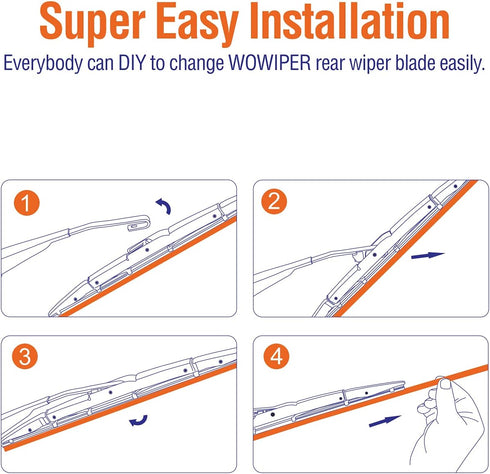 Super Easy Installation

Everybody can DIY to change WOWIPER rear wiper blade easily.

1

2

3

4