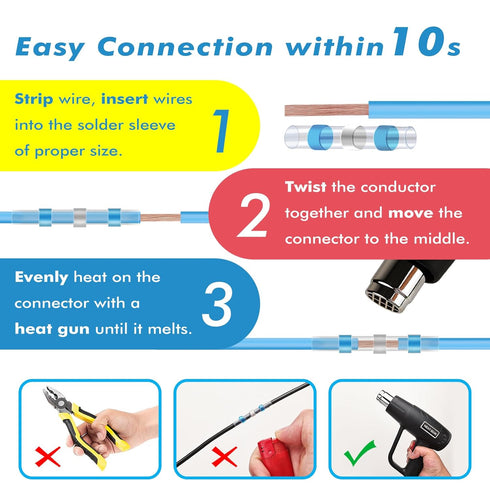 Easy Connection within 10s

Strip wire, insert wires into the solder sleeve of proper size. 1

2 Twist the conductor together and move the connector to the middle.

Evenly heat on the connector with a heat gun until it melts. 3

HEAT GUN