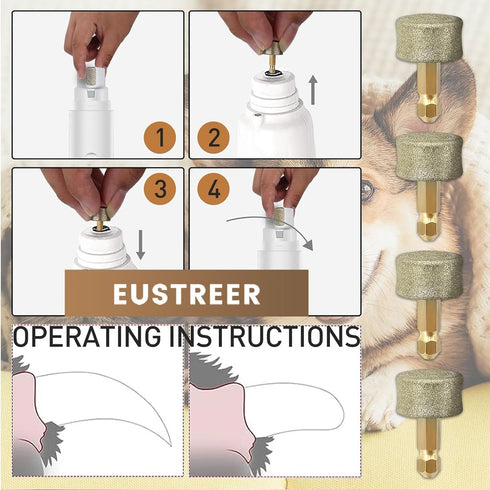 1

2

3

4

EUSTREER

OPERATING INSTRUCTIONS