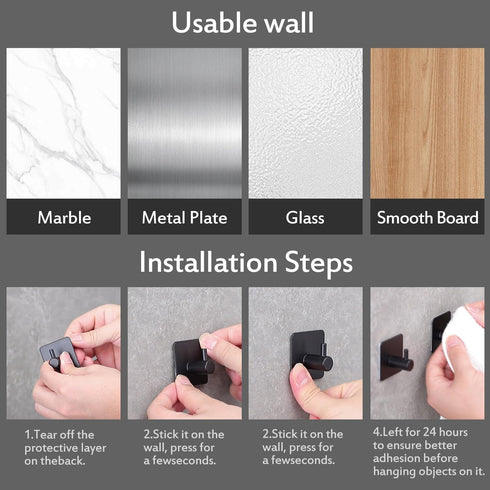 Usable wall

Marble

Metal Plate

Glass

Smooth Board

Installation Steps

1.Tear off the protective layer on theback.

2.Stick it on the wall, press for a fewseconds.

2.Stick it on the wall, press for a fewseconds.

4.Left for 24 hours to ensure better adhesion before hanging objects on it.