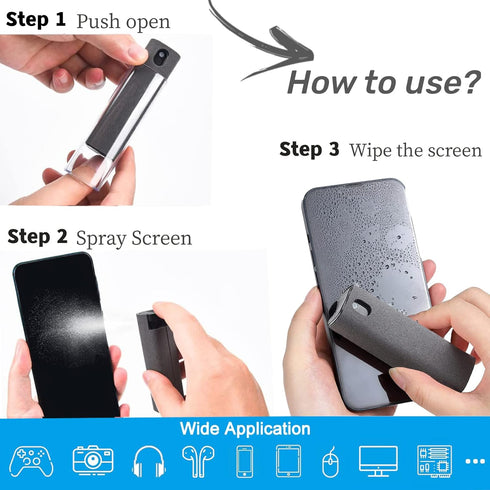 Step 1 Push open

How to use?

Step 3 Wipe the screen

Step 2 Spray Screen

Wide Application

...