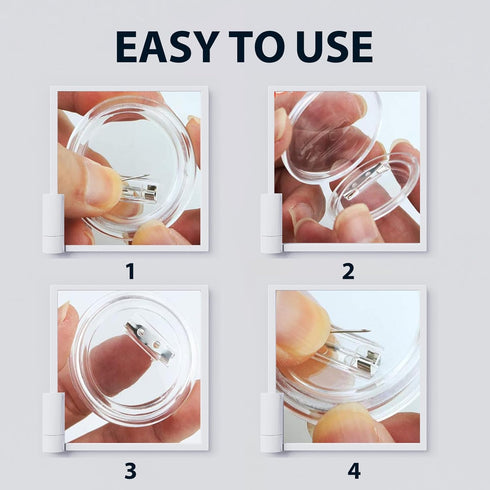 EASY TO USE

1

2

3

4