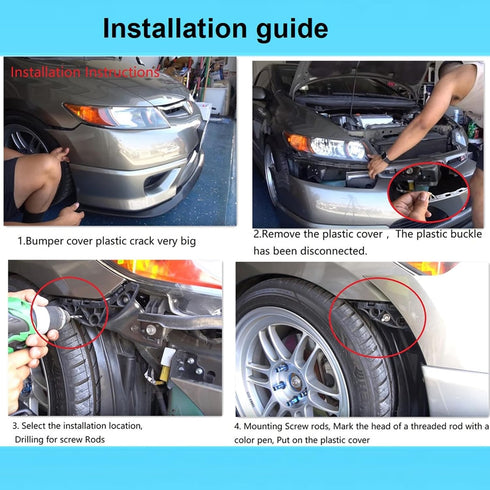 Installation guide

Installation Instructions

1.Bumper cover plastic crack very big

2.Remove the plastic cover， The plastic buckle has been disconnected.

3. Select the installation location, Drilling for screw Rods

4. Mounting Screw rods, Mark the head of a threaded rod with a color pen, Put on the plastic cover