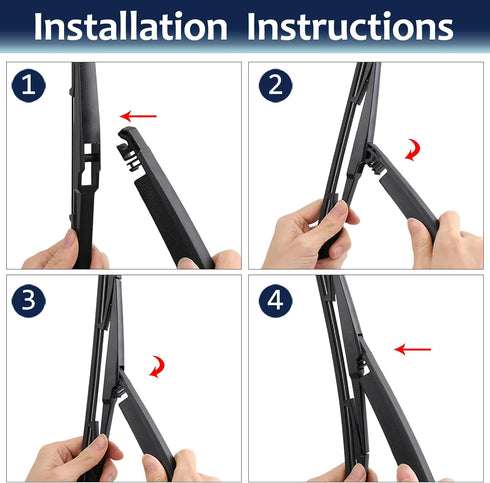 Installation Instructions

1

2

3

4